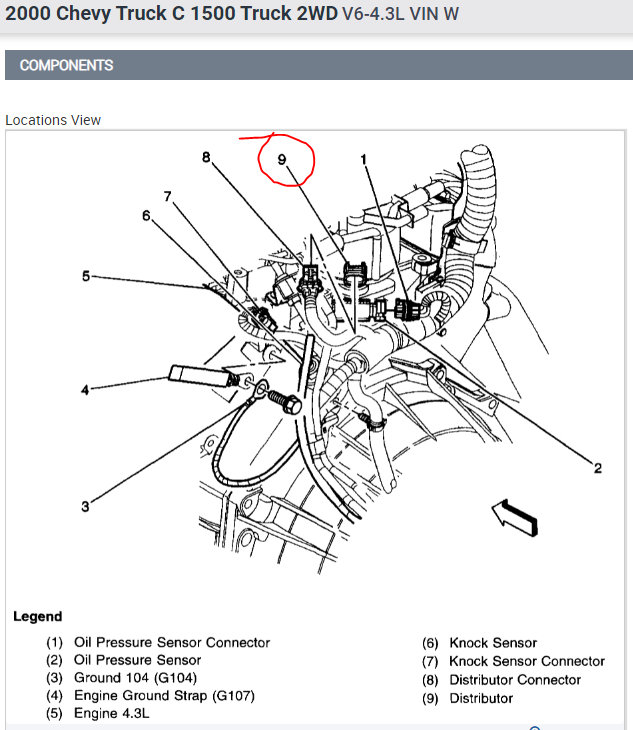 2000 Chevy Truck C 1500 Truck 2WD V6-4.3L VIN W

COMPONENTS

Locations View

8
9
1
7
6
5
4
3
2

Legend

(1) Oil Pressure Sensor Connector
(2) Oil Pressure Sensor
(3) Ground 104 (G104)
(4) Engine Ground Strap (G107)
(5) Engine 4.3L

(6) Knock Sensor
(7) Knock Sensor Connector
(8) Distributor Connector
(9) Distributor