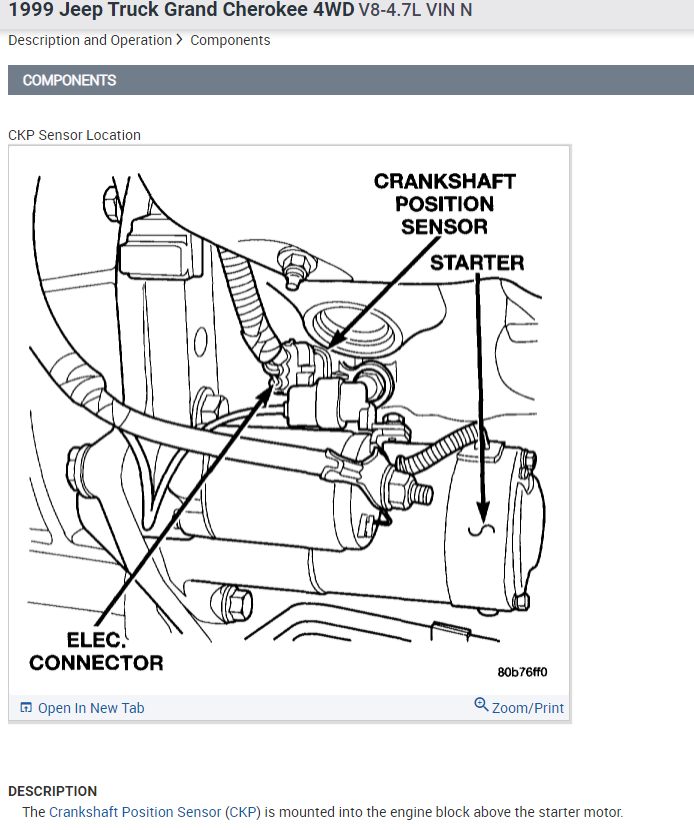 1999 Jeep Truck Grand Cherokee 4WD V8-4.7L VIN N

Description and Operation > Components

COMPONENTS

CKP Sensor Location

CRANKSHAFT POSITION SENSOR

STARTER

ELEC. CONNECTOR

80b76ff0

Open In New Tab

Zoom/Print

DESCRIPTION

The Crankshaft Position Sensor (CKP) is mounted into the engine block above the starter motor.