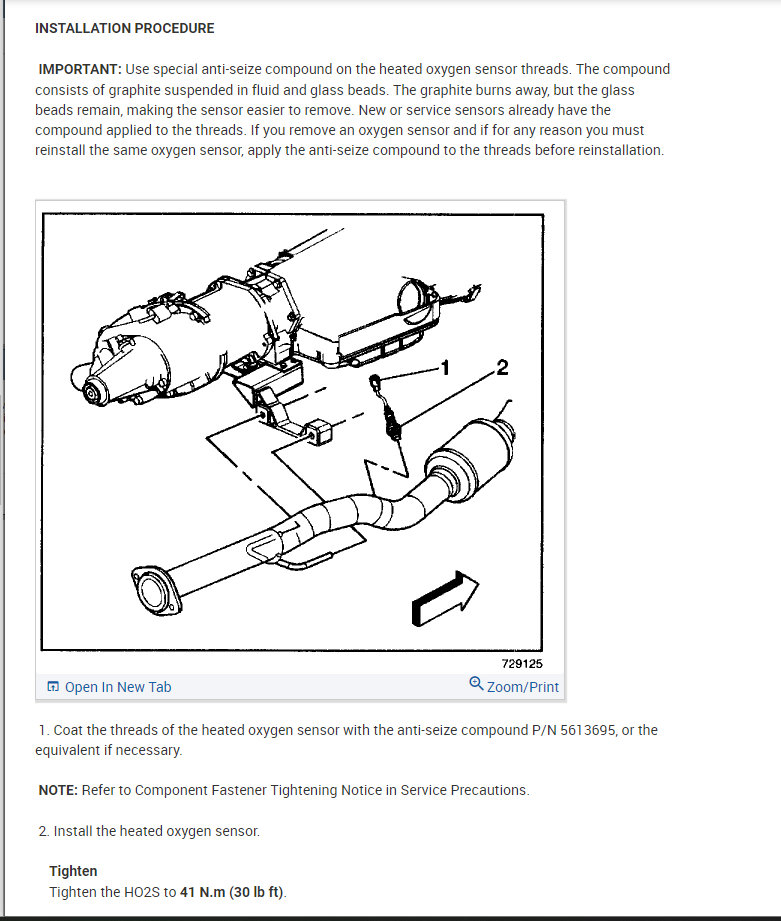 INSTALLATION PROCEDURE

IMPORTANT: Use special anti-seize compound on the heated oxygen sensor threads. The compound consists of graphite suspended in fluid and glass beads. The graphite burns away, but the glass beads remain, making the sensor easier to remove. New or service sensors already have the compound applied to the threads. If you remove an oxygen sensor and if for any reason you must reinstall the same oxygen sensor, apply the anti-seize compound to the threads before reinstallation.

1
2
729125

Open In New Tab
Zoom/Print

1. Coat the threads of the heated oxygen sensor with the anti-seize compound P/N 5613695, or the equivalent if necessary.

NOTE: Refer to Component Fastener Tightening Notice in Service Precautions.

2. Install the heated oxygen sensor.

Tighten
Tighten the HO2S to 41 N.m (30 lb ft).