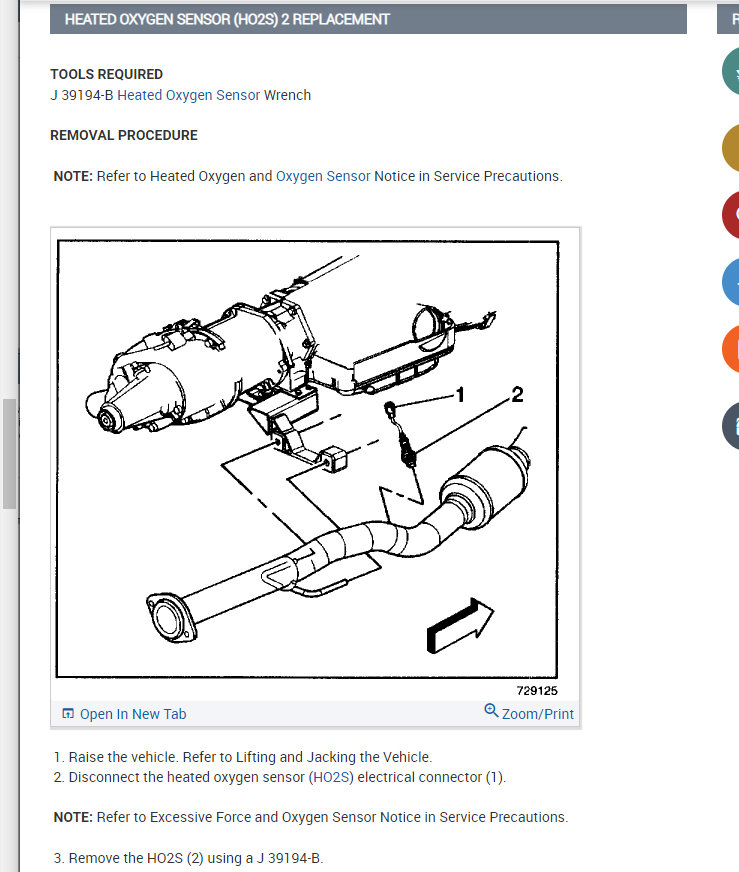 HEATED OXYGEN SENSOR (HO2S) 2 REPLACEMENT

TOOLS REQUIRED
J 39194-B Heated Oxygen Sensor Wrench

REMOVAL PROCEDURE

NOTE: Refer to Heated Oxygen and Oxygen Sensor Notice in Service Precautions.

1
2
729125

Open In New Tab
Zoom/Print

1. Raise the vehicle. Refer to Lifting and Jacking the Vehicle.
2. Disconnect the heated oxygen sensor (HO2S) electrical connector (1).

NOTE: Refer to Excessive Force and Oxygen Sensor Notice in Service Precautions.

3. Remove the HO2S (2) using a J 39194-B.