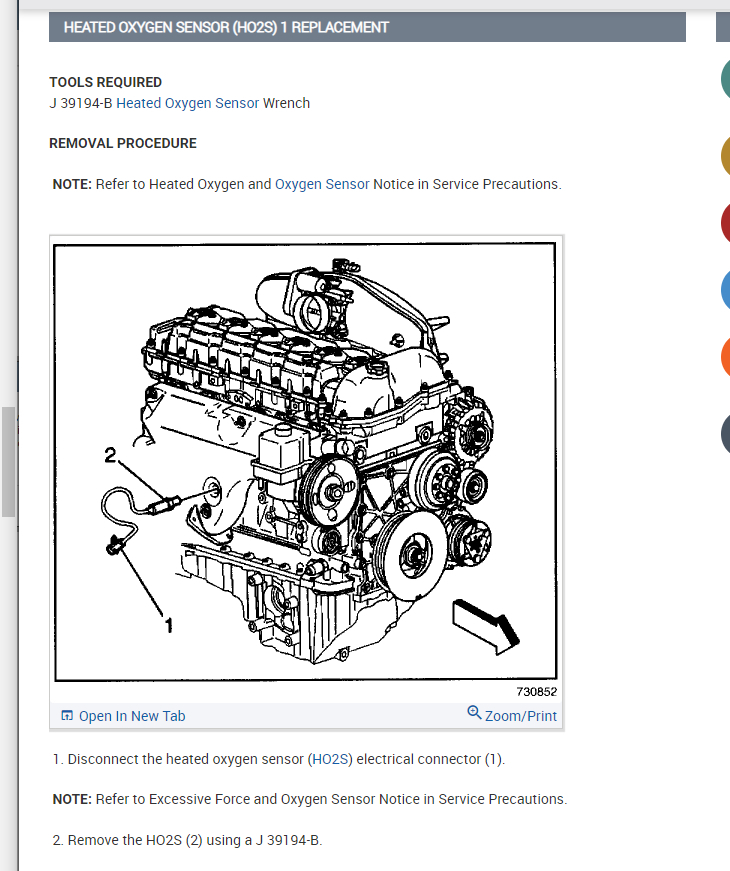 HEATED OXYGEN SENSOR (HO2S) 1 REPLACEMENT

TOOLS REQUIRED
J 39194-B Heated Oxygen Sensor Wrench

REMOVAL PROCEDURE

NOTE: Refer to Heated Oxygen and Oxygen Sensor Notice in Service Precautions.

2

1

730852

Open In New Tab

Zoom/Print

1. Disconnect the heated oxygen sensor (HO2S) electrical connector (1).

NOTE: Refer to Excessive Force and Oxygen Sensor Notice in Service Precautions.

2. Remove the HO2S (2) using a J 39194-B.