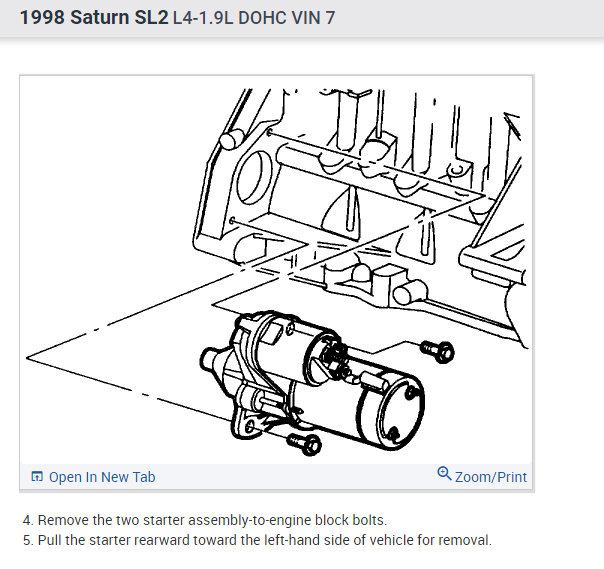 1998 Saturn SL2 L4-1.9L DOHC VIN 7

Open In New Tab

Zoom/Print

4. Remove the two starter assembly-to-engine block bolts.
5. Pull the starter rearward toward the left-hand side of vehicle for removal.