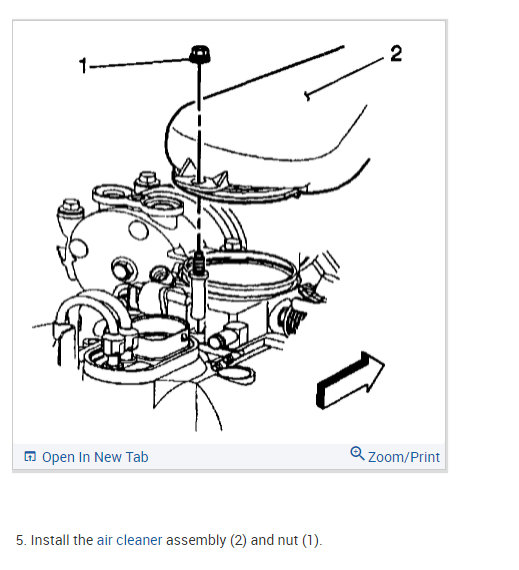 1
2

Open In New Tab
Zoom/Print

5. Install the air cleaner assembly (2) and nut (1).