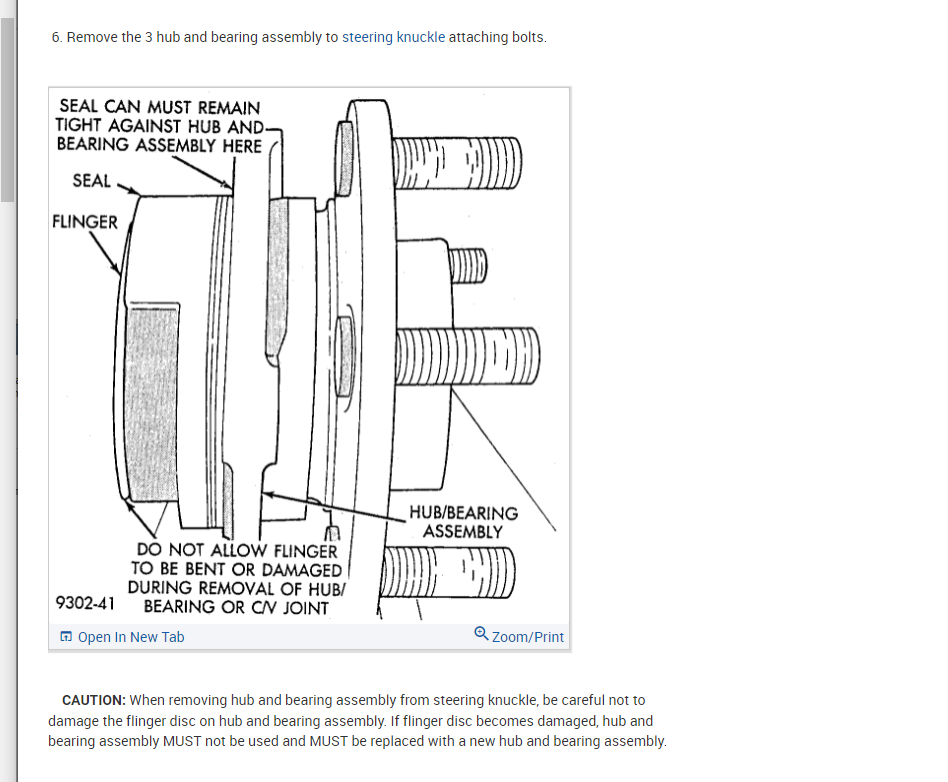 6. Remove the 3 hub and bearing assembly to steering knuckle attaching bolts.

SEAL CAN MUST REMAIN TIGHT AGAINST HUB AND BEARING ASSEMBLY HERE

SEAL

FLINGER

HUB/BEARING ASSEMBLY

DO NOT ALLOW FLINGER TO BE BENT OR DAMAGED DURING REMOVAL OF HUB/ BEARING OR C/V JOINT

9302-41

Open In New Tab

Zoom/Print

CAUTION: When removing hub and bearing assembly from steering knuckle, be careful not to damage the flinger disc on hub and bearing assembly. If flinger disc becomes damaged, hub and bearing assembly MUST not be used and MUST be replaced with a new hub and bearing assembly.