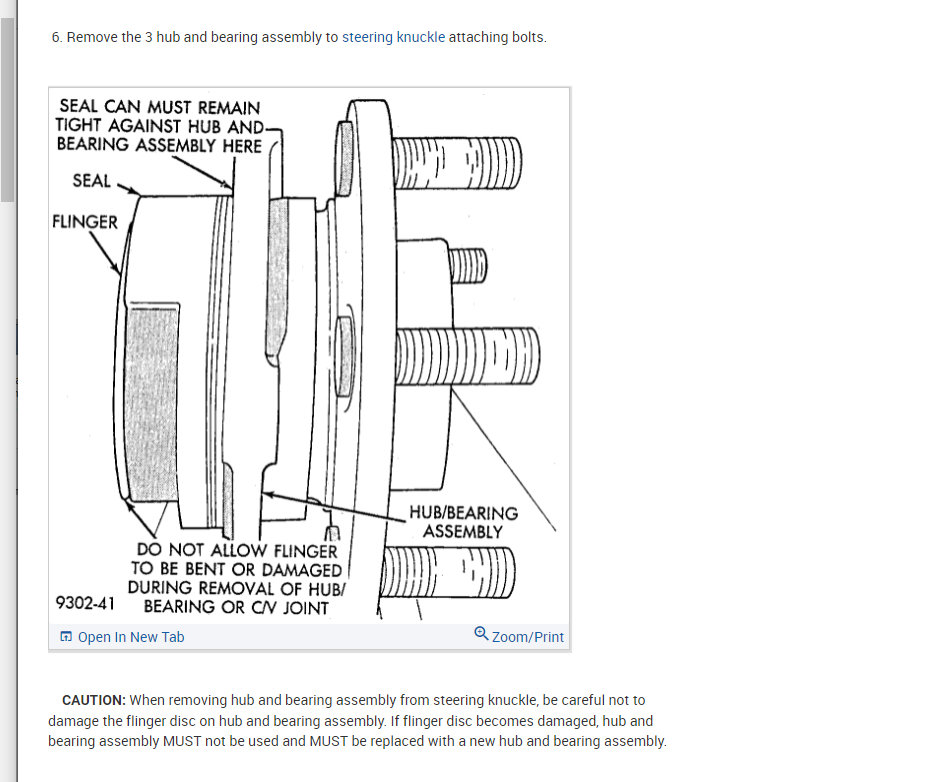 6. Remove the 3 hub and bearing assembly to steering knuckle attaching bolts.

SEAL CAN MUST REMAIN TIGHT AGAINST HUB AND BEARING ASSEMBLY HERE

SEAL

FLINGER

HUB/BEARING ASSEMBLY

DO NOT ALLOW FLINGER TO BE BENT OR DAMAGED DURING REMOVAL OF HUB/ BEARING OR C/V JOINT

9302-41

Open In New Tab

Zoom/Print

CAUTION: When removing hub and bearing assembly from steering knuckle, be careful not to damage the flinger disc on hub and bearing assembly. If flinger disc becomes damaged, hub and bearing assembly MUST not be used and MUST be replaced with a new hub and bearing assembly.