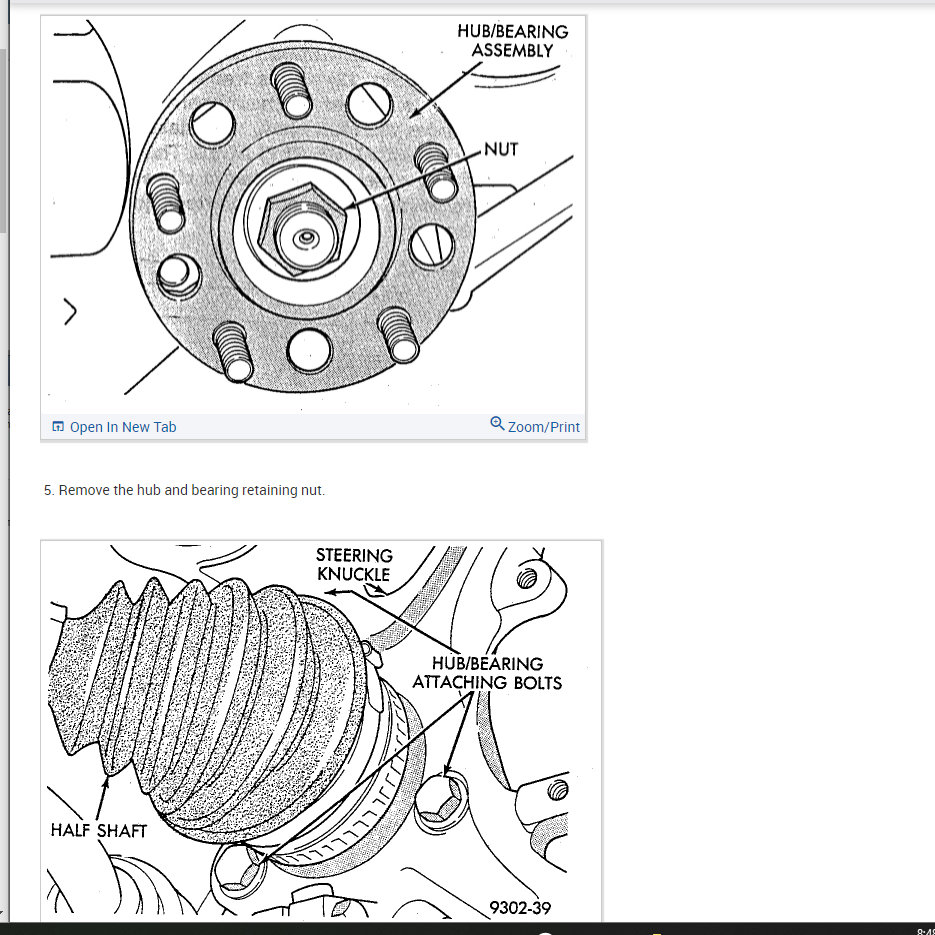 HUB/BEARING ASSEMBLY

NUT

Open In New Tab

Zoom/Print

5. Remove the hub and bearing retaining nut.

STEERING KNUCKLE

HUB/BEARING ATTACHING BOLTS

HALF SHAFT

9302-39