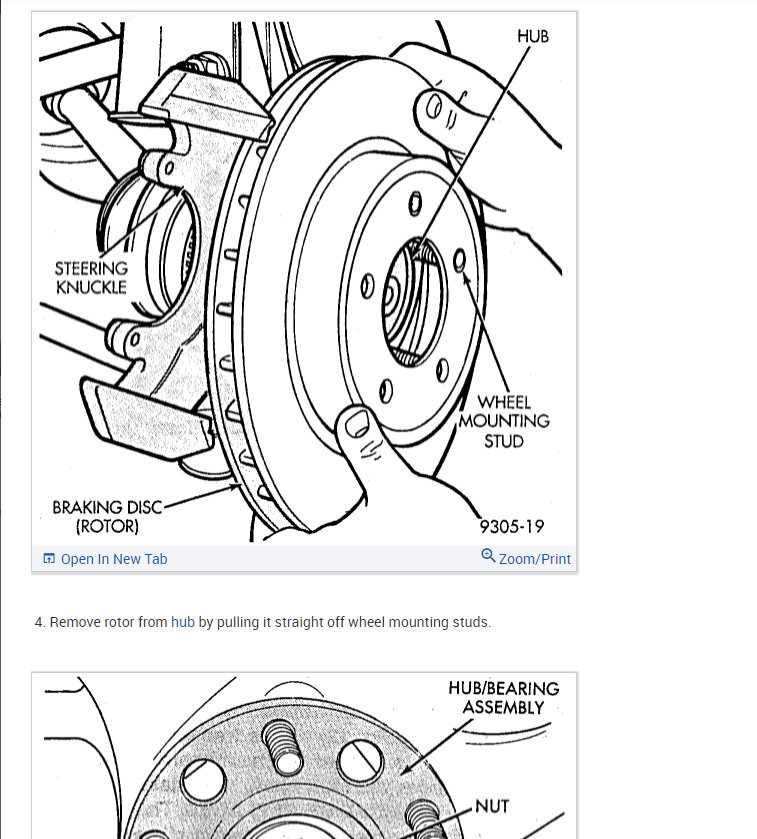 HUB

STEERING KNUCKLE

WHEEL MOUNTING STUD

BRAKING DISC (ROTOR)

9305-19

Open In New Tab

Zoom/Print

4. Remove rotor from hub by pulling it straight off wheel mounting studs.

HUB/BEARING ASSEMBLY

NUT