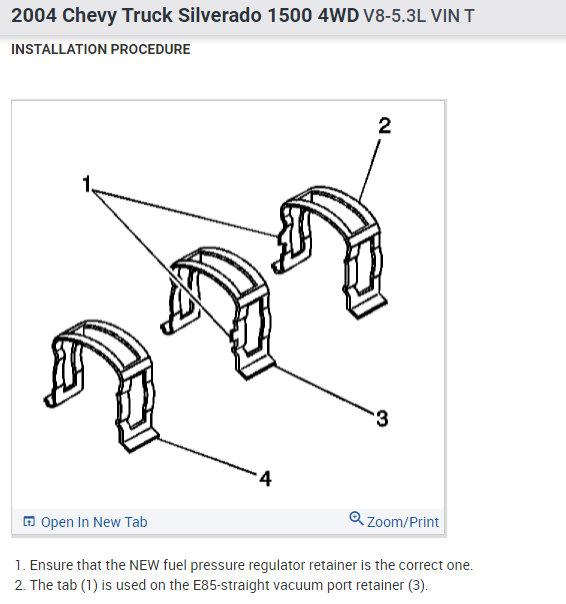 2004 Chevy Truck Silverado 1500 4WD V8-5.3L VIN T

INSTALLATION PROCEDURE

2

1

3

4

Open In New Tab

Zoom/Print

1. Ensure that the NEW fuel pressure regulator retainer is the correct one.
2. The tab (1) is used on the E85-straight vacuum port retainer (3).