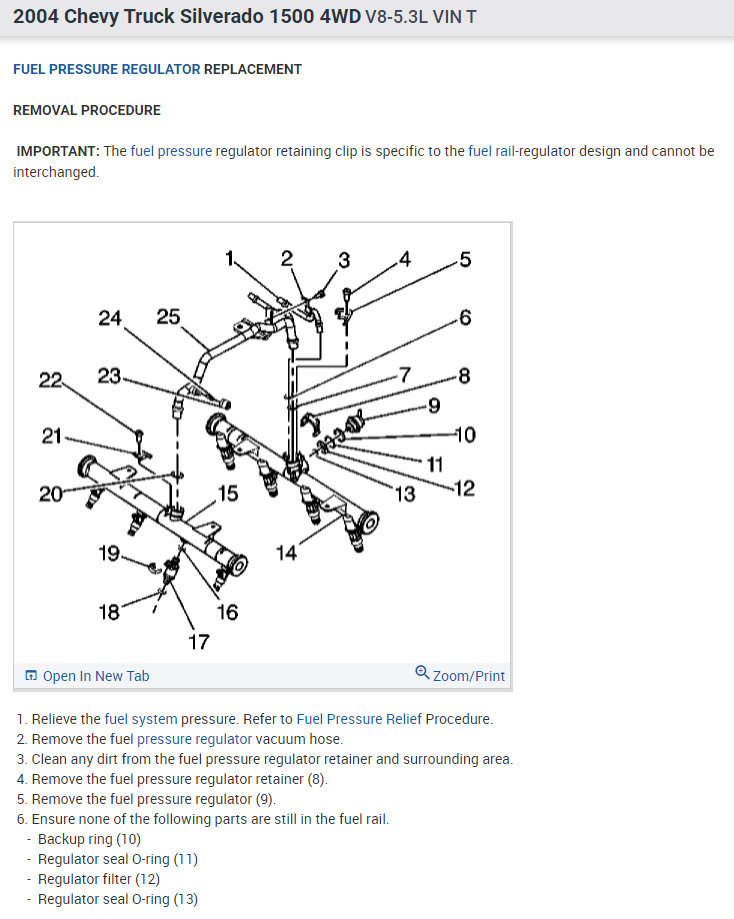 2004 Chevy Truck Silverado 1500 4WD V8-5.3L VIN T

FUEL PRESSURE REGULATOR REPLACEMENT

REMOVAL PROCEDURE

IMPORTANT: The fuel pressure regulator retaining clip is specific to the fuel rail-regulator design and cannot be interchanged.

1 2 3 4 5 6 7 8 9 10 11 12 13 14 15 16 17 18 19 20 21 22 23 24 25

Open In New Tab

Zoom/Print

1. Relieve the fuel system pressure. Refer to Fuel Pressure Relief Procedure.
2. Remove the fuel pressure regulator vacuum hose.
3. Clean any dirt from the fuel pressure regulator retainer and surrounding area.
4. Remove the fuel pressure regulator retainer (8).
5. Remove the fuel pressure regulator (9).
6. Ensure none of the following parts are still in the fuel rail.
- Backup ring (10)
- Regulator seal O-ring (11)
- Regulator filter (12)
- Regulator seal O-ring (13)