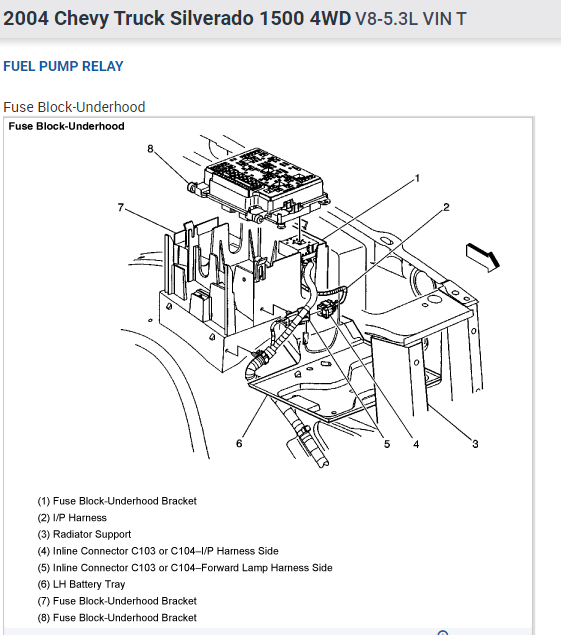 2004 Chevy Truck Silverado 1500 4WD V8-5.3L VIN T

FUEL PUMP RELAY

Fuse Block-Underhood

Fuse Block-Underhood

8
1
7
2
6
5
4
3

(1) Fuse Block-Underhood Bracket
(2) I/P Harness
(3) Radiator Support
(4) Inline Connector C103 or C104–I/P Harness Side
(5) Inline Connector C103 or C104–Forward Lamp Harness Side
(6) LH Battery Tray
(7) Fuse Block-Underhood Bracket
(8) Fuse Block-Underhood Bracket