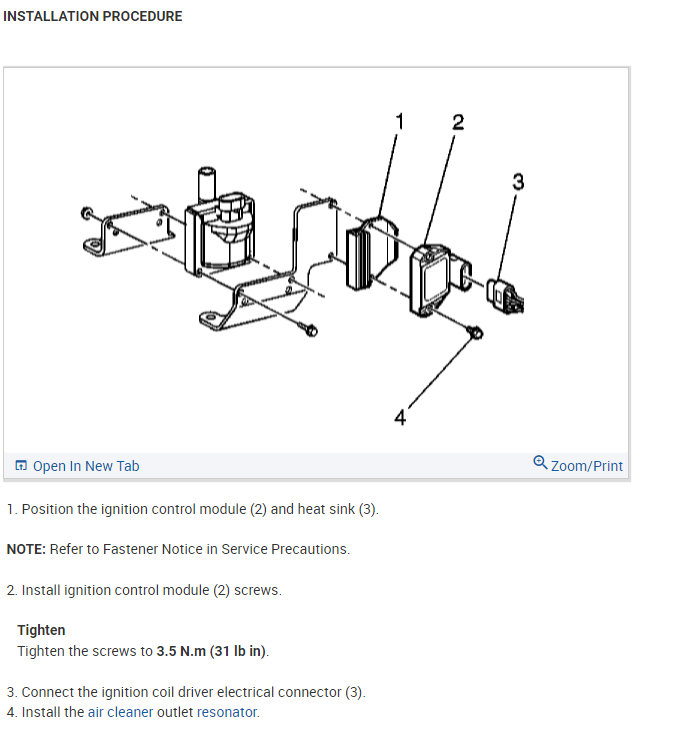 INSTALLATION PROCEDURE

1
2
3
4

Open In New Tab
Zoom/Print

1. Position the ignition control module (2) and heat sink (3).

NOTE: Refer to Fastener Notice in Service Precautions.

2. Install ignition control module (2) screws.

Tighten
Tighten the screws to 3.5 N.m (31 lb in).

3. Connect the ignition coil driver electrical connector (3).
4. Install the air cleaner outlet resonator.