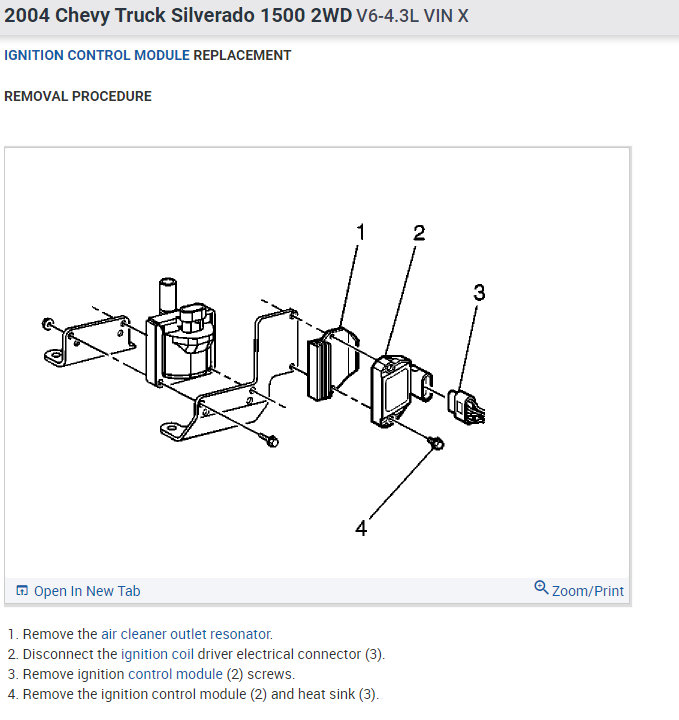 2004 Chevy Truck Silverado 1500 2WD V6-4.3L VIN X

IGNITION CONTROL MODULE REPLACEMENT

REMOVAL PROCEDURE

1
2
3
4

Open In New Tab

Zoom/Print

1. Remove the air cleaner outlet resonator.
2. Disconnect the ignition coil driver electrical connector (3).
3. Remove ignition control module (2) screws.
4. Remove the ignition control module (2) and heat sink (3).