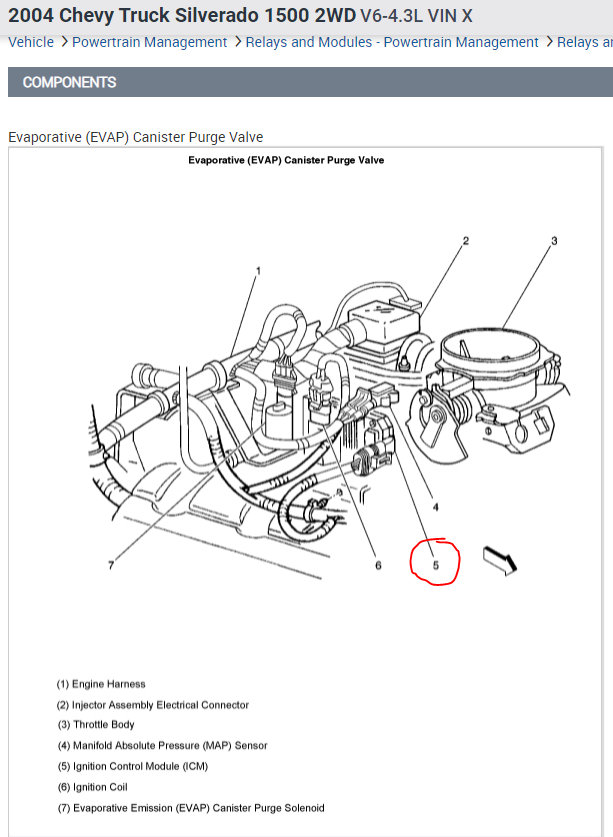 2004 Chevy Truck Silverado 1500 2WD V6-4.3L VIN X

Vehicle > Powertrain Management > Relays and Modules - Powertrain Management > Relays a

COMPONENTS

Evaporative (EVAP) Canister Purge Valve

Evaporative (EVAP) Canister Purge Valve

1
2
3
4
5
6
7

(1) Engine Harness
(2) Injector Assembly Electrical Connector
(3) Throttle Body
(4) Manifold Absolute Pressure (MAP) Sensor
(5) Ignition Control Module (ICM)
(6) Ignition Coil
(7) Evaporative Emission (EVAP) Canister Purge Solenoid