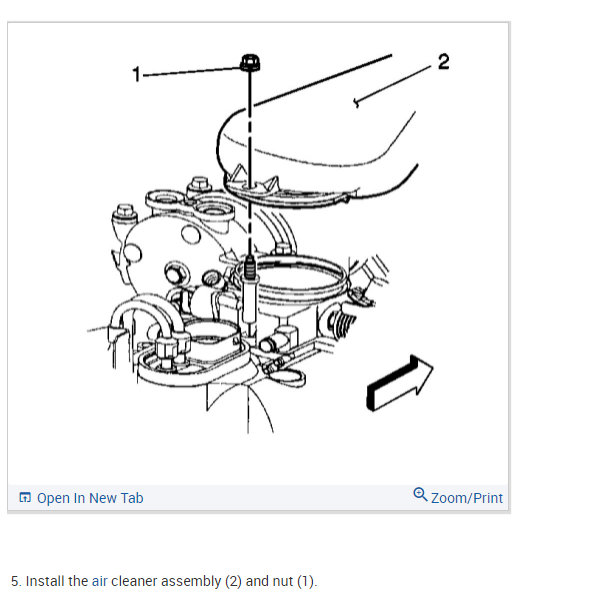 1

2

Open In New Tab

Zoom/Print

5. Install the air cleaner assembly (2) and nut (1).