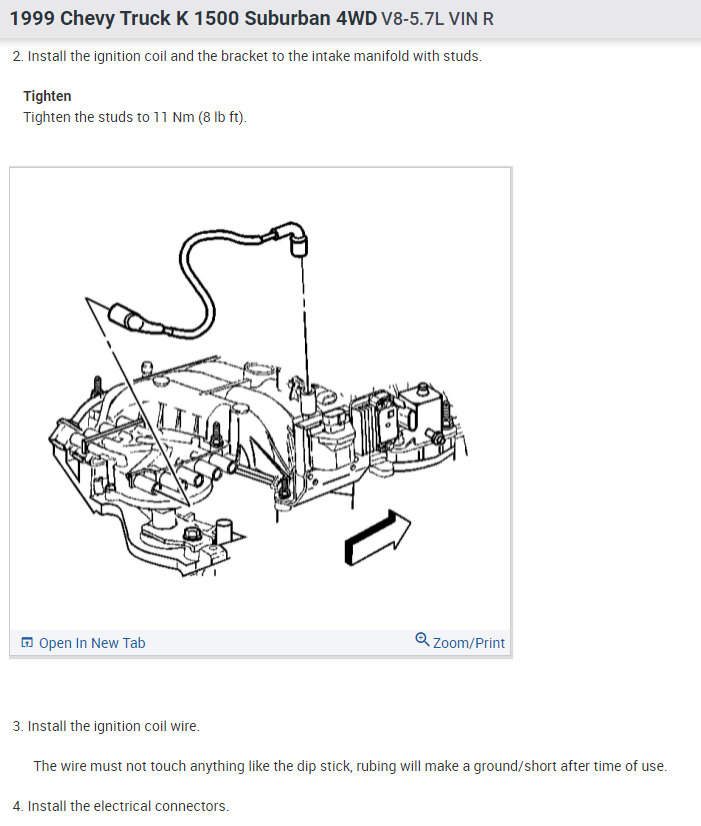 1999 Chevy Truck K 1500 Suburban 4WD V8-5.7L VIN R

2. Install the ignition coil and the bracket to the intake manifold with studs.

Tighten
Tighten the studs to 11 Nm (8 lb ft).

Open In New Tab

Zoom/Print

3. Install the ignition coil wire.

The wire must not touch anything like the dip stick, rubing will make a ground/short after time of use.

4. Install the electrical connectors.