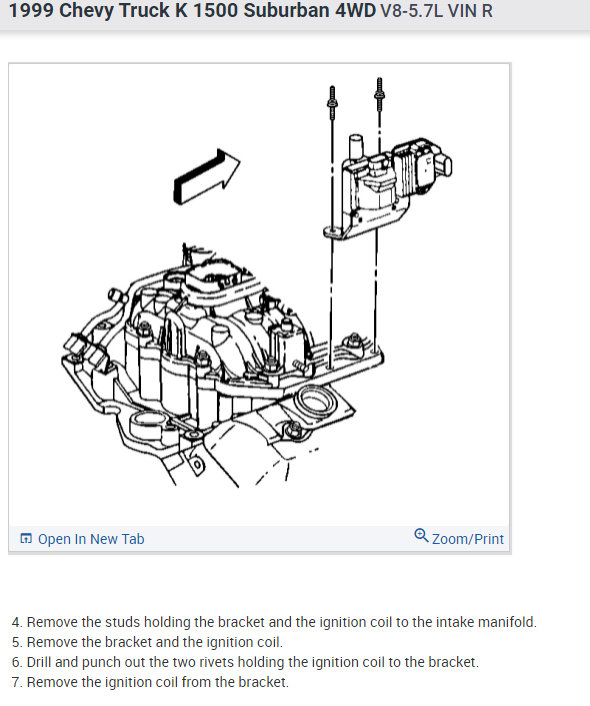 1999 Chevy Truck K 1500 Suburban 4WD V8-5.7L VIN R

Open In New Tab

Zoom/Print

4. Remove the studs holding the bracket and the ignition coil to the intake manifold.
5. Remove the bracket and the ignition coil.
6. Drill and punch out the two rivets holding the ignition coil to the bracket.
7. Remove the ignition coil from the bracket.