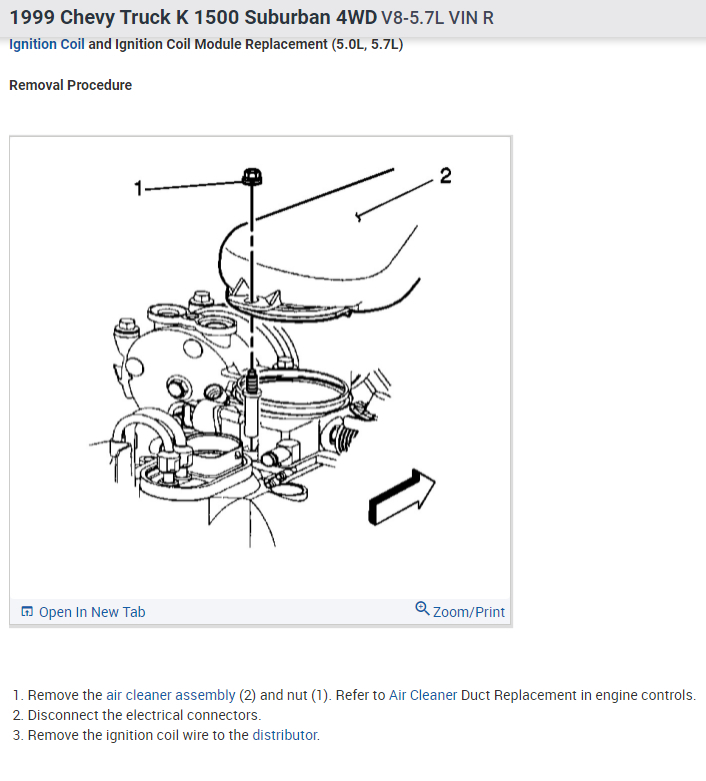 1999 Chevy Truck K 1500 Suburban 4WD V8-5.7L VIN R
Ignition Coil and Ignition Coil Module Replacement (5.0L, 5.7L)

Removal Procedure

1
2

Open In New Tab
Zoom/Print

1. Remove the air cleaner assembly (2) and nut (1). Refer to Air Cleaner Duct Replacement in engine controls.
2. Disconnect the electrical connectors.
3. Remove the ignition coil wire to the distributor.