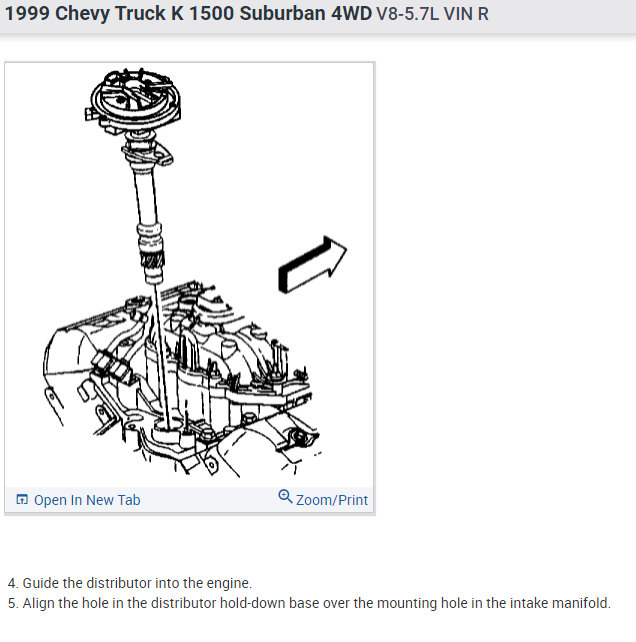 1999 Chevy Truck K 1500 Suburban 4WD V8-5.7L VIN R

Open In New Tab

Zoom/Print

4. Guide the distributor into the engine.
5. Align the hole in the distributor hold-down base over the mounting hole in the intake manifold.