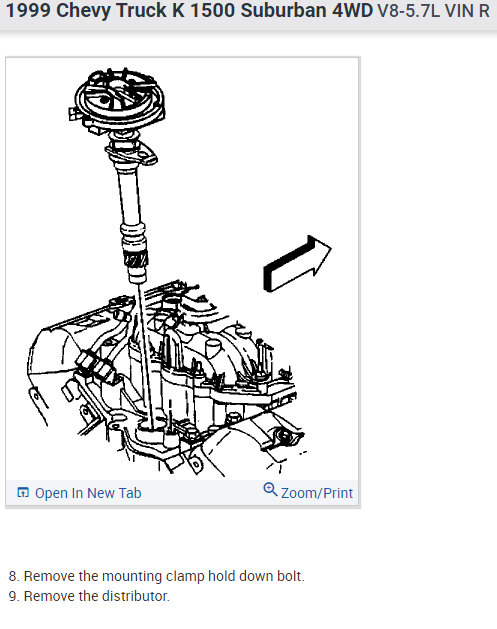 1999 Chevy Truck K 1500 Suburban 4WD V8-5.7L VIN R

Open In New Tab

Zoom/Print

8. Remove the mounting clamp hold down bolt.
9. Remove the distributor.