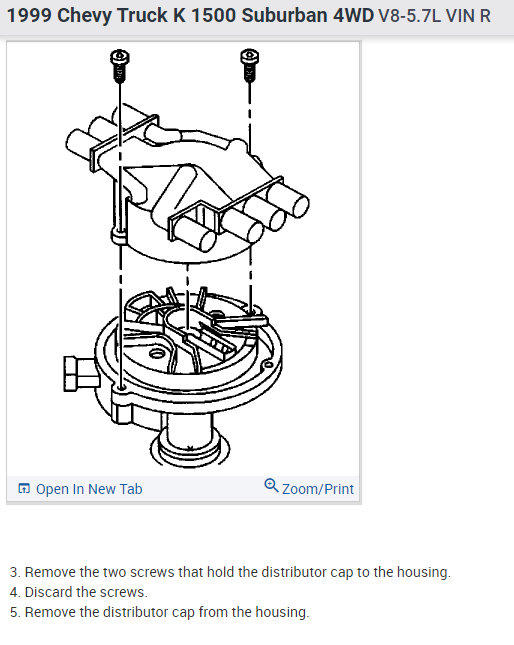 1999 Chevy Truck K 1500 Suburban 4WD V8-5.7L VIN R

Open In New Tab

Zoom/Print

3. Remove the two screws that hold the distributor cap to the housing.
4. Discard the screws.
5. Remove the distributor cap from the housing.