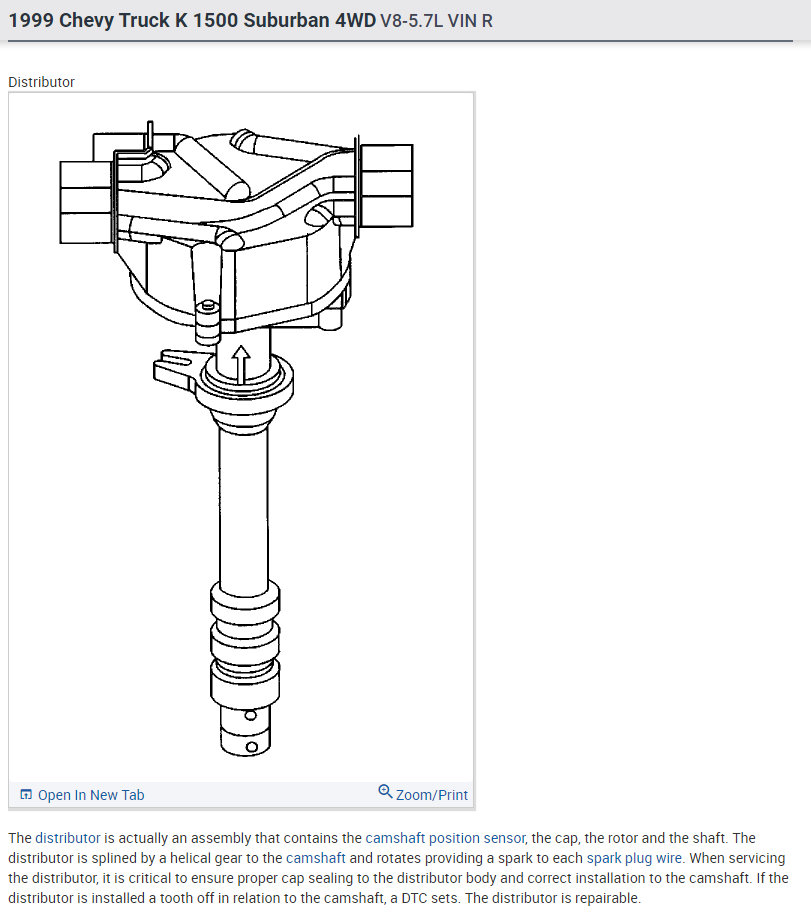 1999 Chevy Truck K 1500 Suburban 4WD V8-5.7L VIN R

Distributor

Open In New Tab

Zoom/Print

The distributor is actually an assembly that contains the camshaft position sensor, the cap, the rotor and the shaft. The distributor is splined by a helical gear to the camshaft and rotates providing a spark to each spark plug wire. When servicing the distributor, it is critical to ensure proper cap sealing to the distributor body and correct installation to the camshaft. If the distributor is installed a tooth off in relation to the camshaft, a DTC sets. The distributor is repairable.