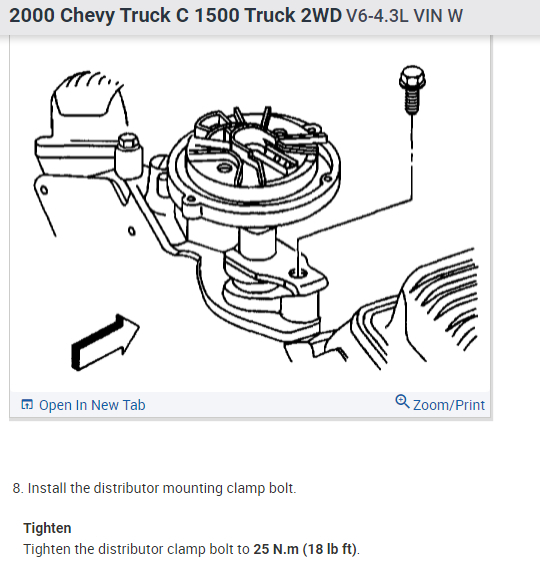 2000 Chevy Truck C 1500 Truck 2WD V6-4.3L VIN W

Open In New Tab

Zoom/Print

8. Install the distributor mounting clamp bolt.

Tighten
Tighten the distributor clamp bolt to 25 N.m (18 lb ft).