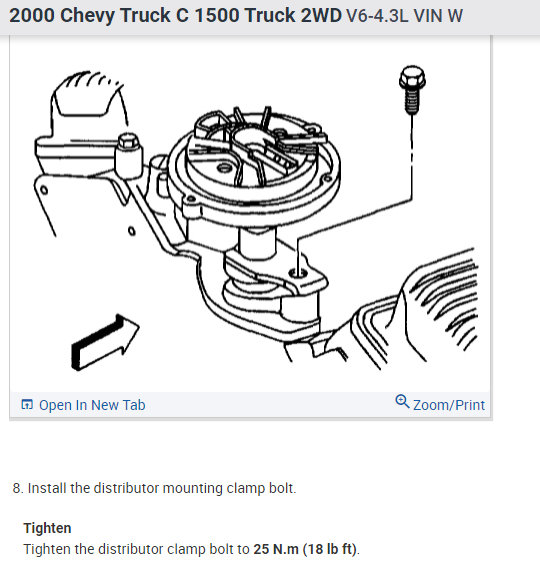 2000 Chevy Truck C 1500 Truck 2WD V6-4.3L VIN W

Open In New Tab

Zoom/Print

8. Install the distributor mounting clamp bolt.

Tighten
Tighten the distributor clamp bolt to 25 N.m (18 lb ft).