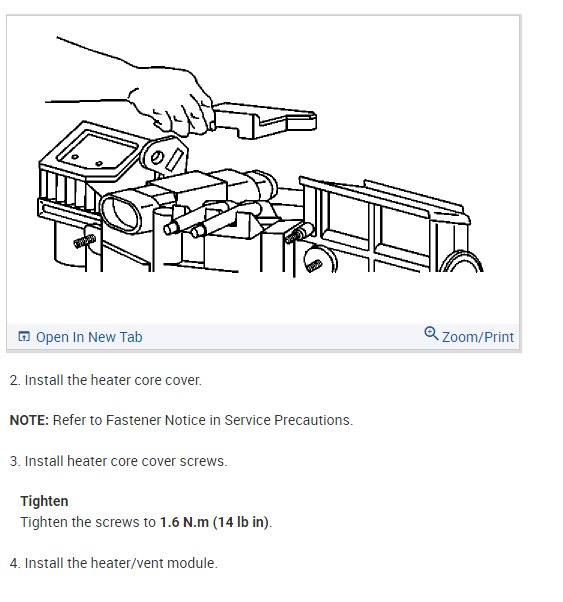 Open In New Tab

Zoom/Print

2. Install the heater core cover.

NOTE: Refer to Fastener Notice in Service Precautions.

3. Install heater core cover screws.

Tighten
Tighten the screws to 1.6 N.m (14 lb in).

4. Install the heater/vent module.