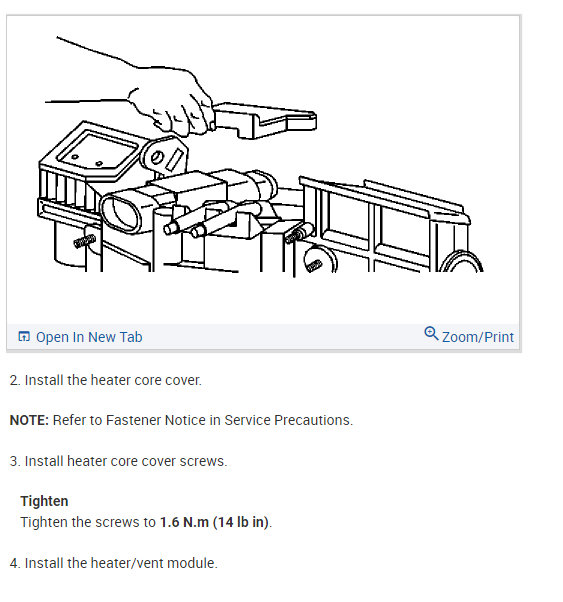 Open In New Tab

Zoom/Print

2. Install the heater core cover.

NOTE: Refer to Fastener Notice in Service Precautions.

3. Install heater core cover screws.

Tighten
Tighten the screws to 1.6 N.m (14 lb in).

4. Install the heater/vent module.