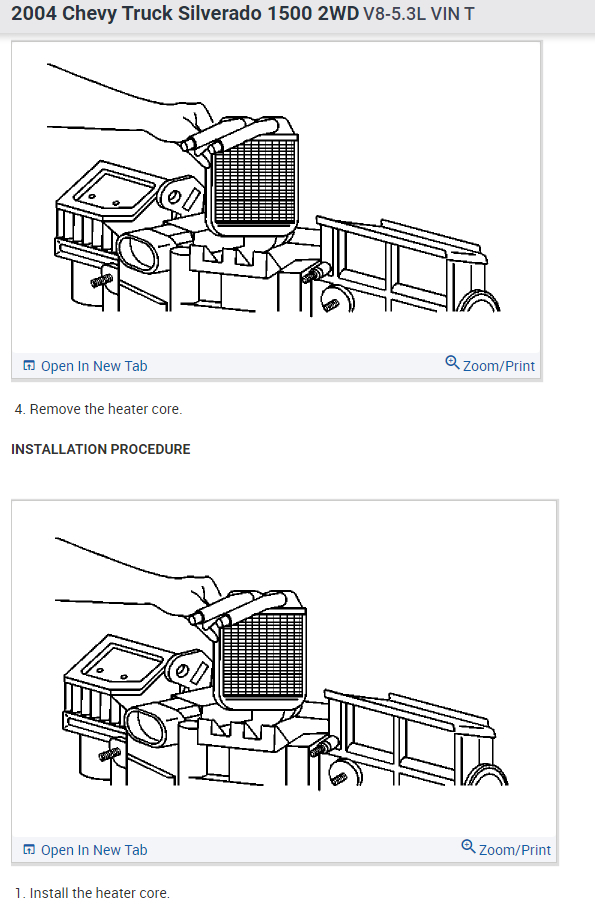 2004 Chevy Truck Silverado 1500 2WD V8-5.3L VIN T

Open In New Tab

Zoom/Print

4. Remove the heater core.

INSTALLATION PROCEDURE

Open In New Tab

Zoom/Print

1. Install the heater core.