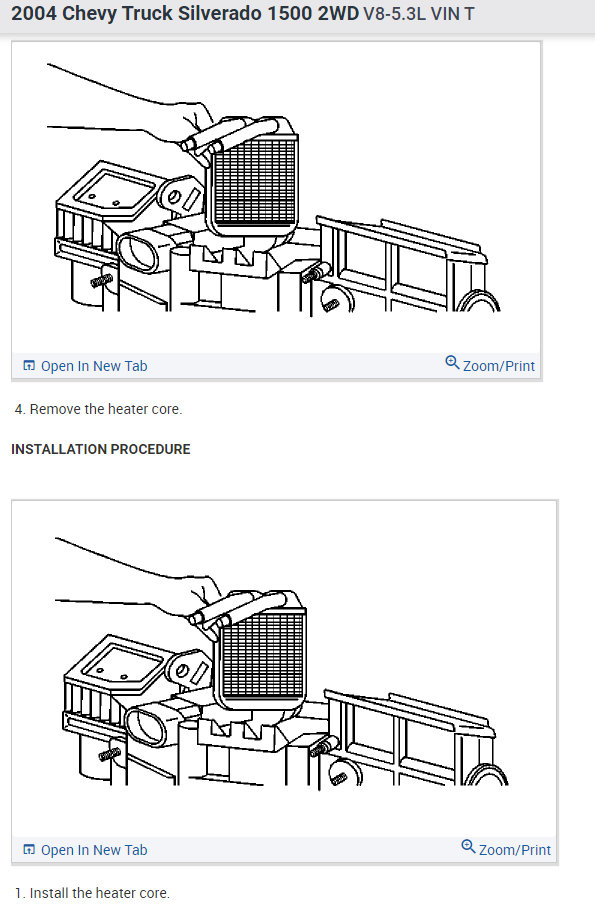 2004 Chevy Truck Silverado 1500 2WD V8-5.3L VIN T

Open In New Tab
Zoom/Print

4. Remove the heater core.

INSTALLATION PROCEDURE

Open In New Tab
Zoom/Print

1. Install the heater core.