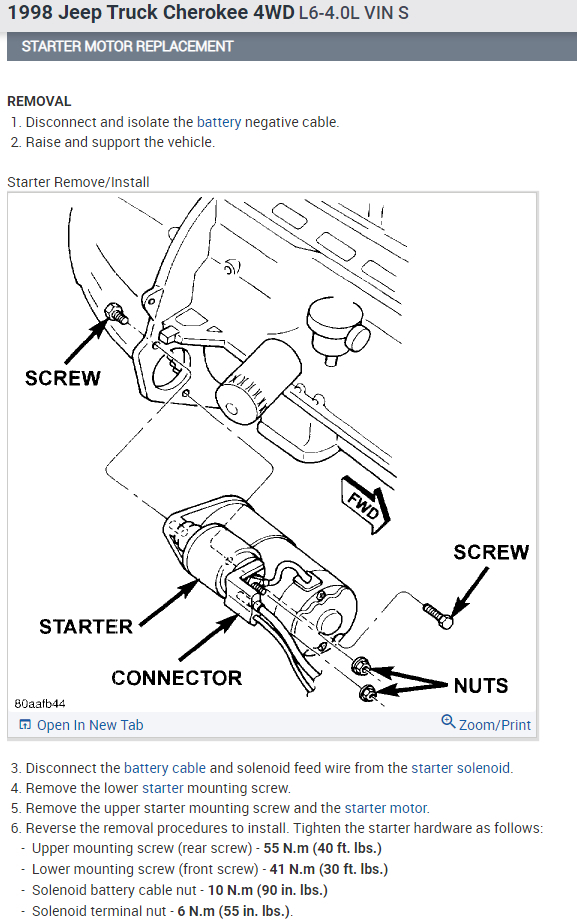 1998 Jeep Truck Cherokee 4WD L6-4.0L VIN S

STARTER MOTOR REPLACEMENT

REMOVAL
1. Disconnect and isolate the battery negative cable.
2. Raise and support the vehicle.

Starter Remove/Install

SCREW
FWD
SCREW
STARTER
CONNECTOR
NUTS
80aafb44

Open In New Tab
Zoom/Print

3. Disconnect the battery cable and solenoid feed wire from the starter solenoid.
4. Remove the lower starter mounting screw.
5. Remove the upper starter mounting screw and the starter motor.
6. Reverse the removal procedures to install. Tighten the starter hardware as follows:
- Upper mounting screw (rear screw) - 55 N.m (40 ft. lbs.)
- Lower mounting screw (front screw) - 41 N.m (30 ft. lbs.)
- Solenoid battery cable nut - 10 N.m (90 in. lbs.)
- Solenoid terminal nut - 6 N.m (55 in. lbs.).