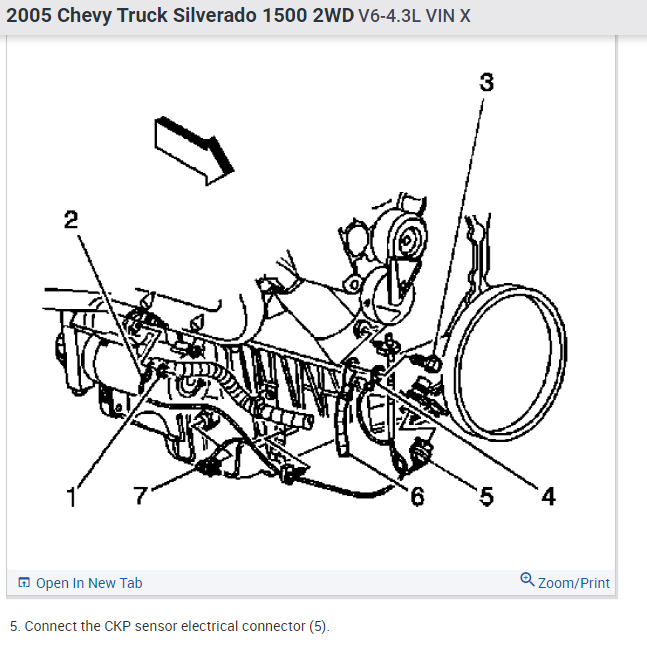 2005 Chevy Truck Silverado 1500 2WD V6-4.3L VIN X

3
2
1
7
6
5
4

Open In New Tab
Zoom/Print

5. Connect the CKP sensor electrical connector (5).