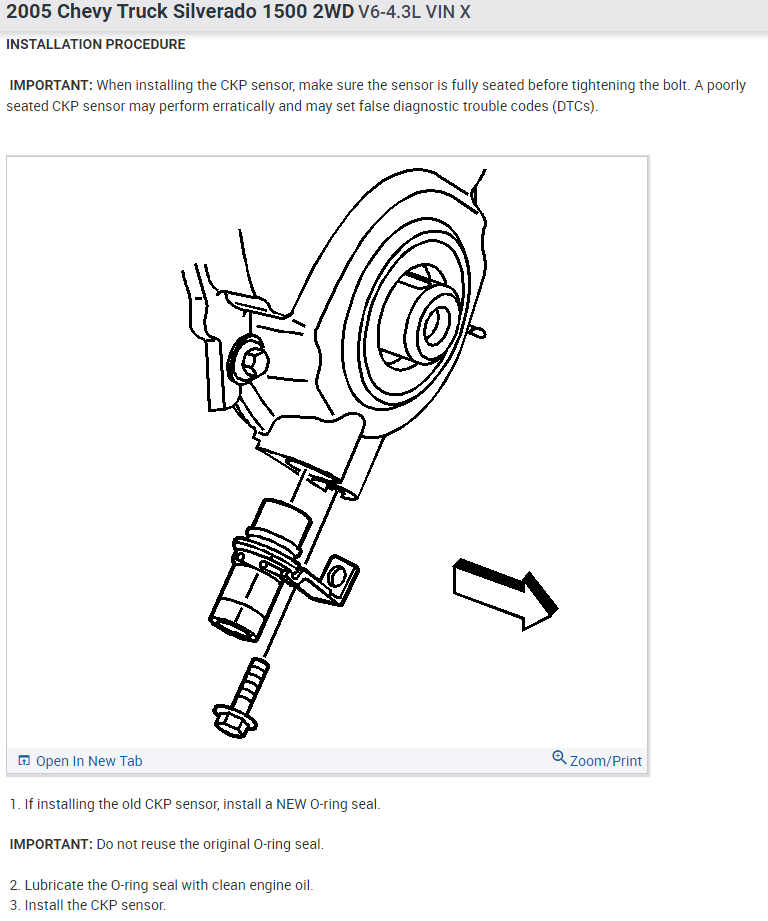 2005 Chevy Truck Silverado 1500 2WD V6-4.3L VIN X

INSTALLATION PROCEDURE

IMPORTANT: When installing the CKP sensor, make sure the sensor is fully seated before tightening the bolt. A poorly seated CKP sensor may perform erratically and may set false diagnostic trouble codes (DTCs).

Open In New Tab

Zoom/Print

1. If installing the old CKP sensor, install a NEW O-ring seal.

IMPORTANT: Do not reuse the original O-ring seal.

2. Lubricate the O-ring seal with clean engine oil.
3. Install the CKP sensor.