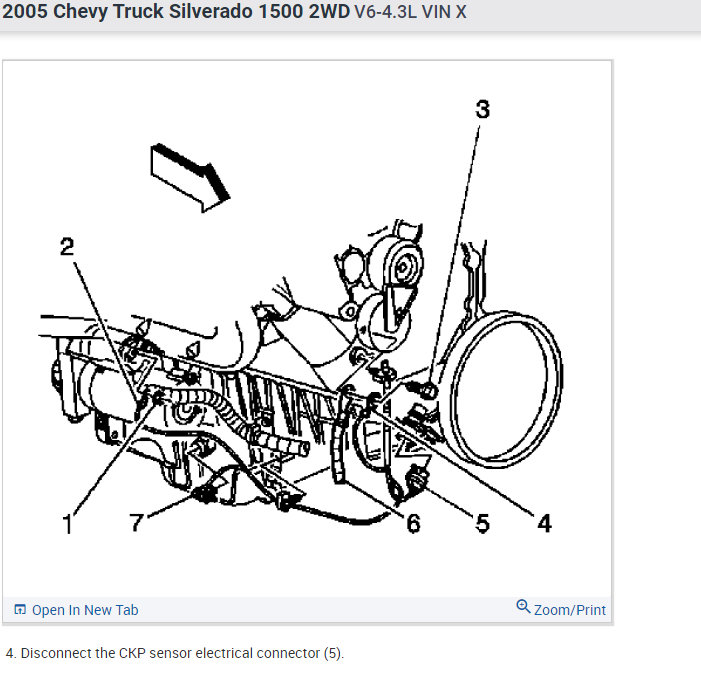 2005 Chevy Truck Silverado 1500 2WD V6-4.3L VIN X

3

2

1

7

6

5

4

Open In New Tab

Zoom/Print

4. Disconnect the CKP sensor electrical connector (5).