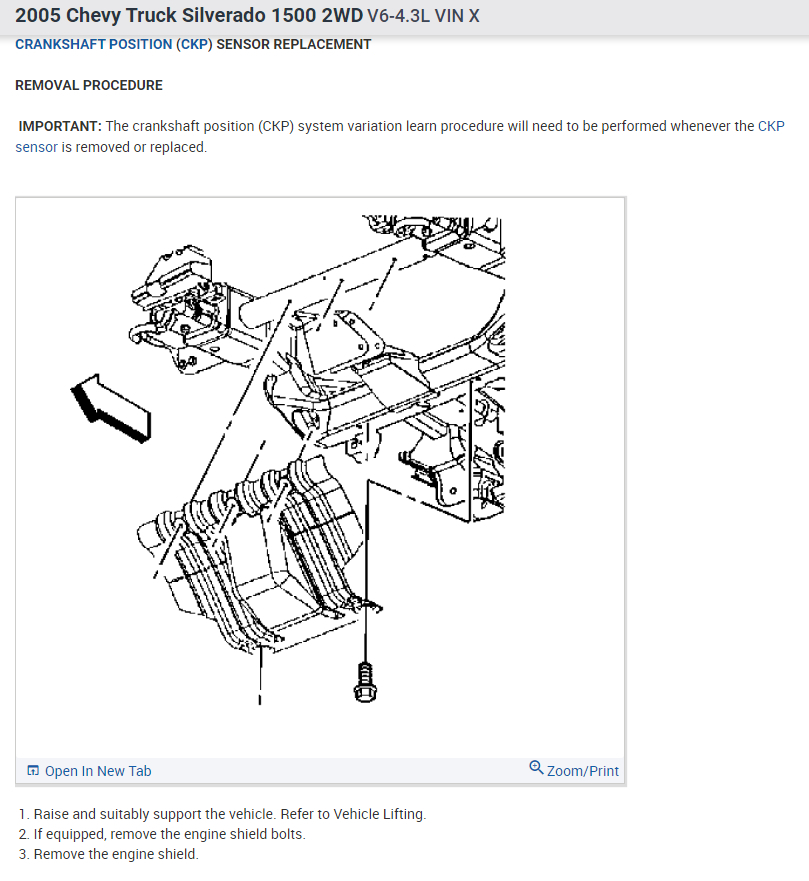 2005 Chevy Truck Silverado 1500 2WD V6-4.3L VIN X

CRANKSHAFT POSITION (CKP) SENSOR REPLACEMENT

REMOVAL PROCEDURE

IMPORTANT: The crankshaft position (CKP) system variation learn procedure will need to be performed whenever the CKP sensor is removed or replaced.

Open In New Tab

Zoom/Print

1. Raise and suitably support the vehicle. Refer to Vehicle Lifting.
2. If equipped, remove the engine shield bolts.
3. Remove the engine shield.