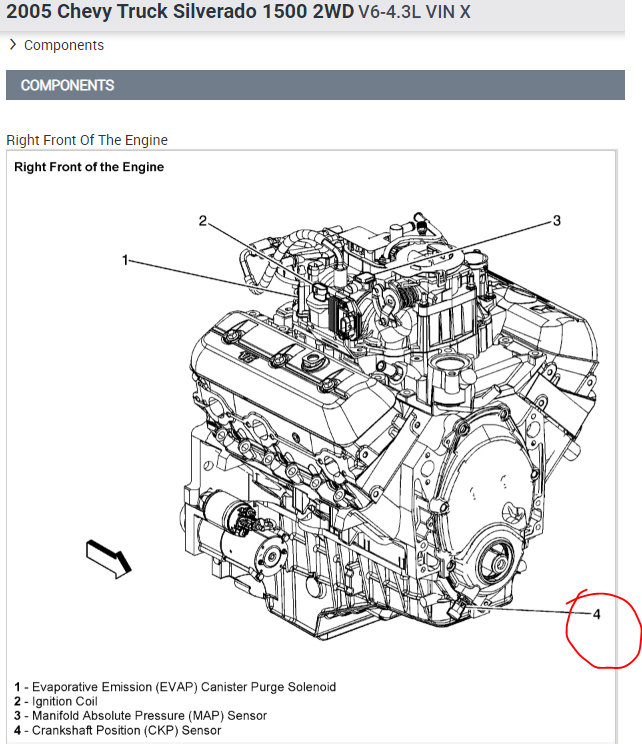 2005 Chevy Truck Silverado 1500 2WD V6-4.3L VIN X

> Components

COMPONENTS

Right Front Of The Engine

Right Front of the Engine

2

3

1

4

1 - Evaporative Emission (EVAP) Canister Purge Solenoid
2 - Ignition Coil
3 - Manifold Absolute Pressure (MAP) Sensor
4 - Crankshaft Position (CKP) Sensor