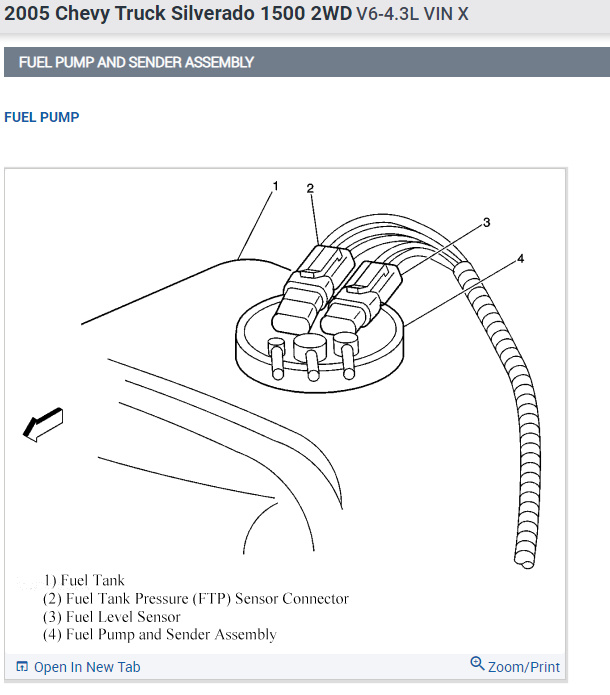 2005 Chevy Truck Silverado 1500 2WD V6-4.3L VIN X

FUEL PUMP AND SENDER ASSEMBLY

FUEL PUMP

1

2

3

4

1) Fuel Tank
(2) Fuel Tank Pressure (FTP) Sensor Connector
(3) Fuel Level Sensor
(4) Fuel Pump and Sender Assembly

Open In New Tab

Zoom/Print