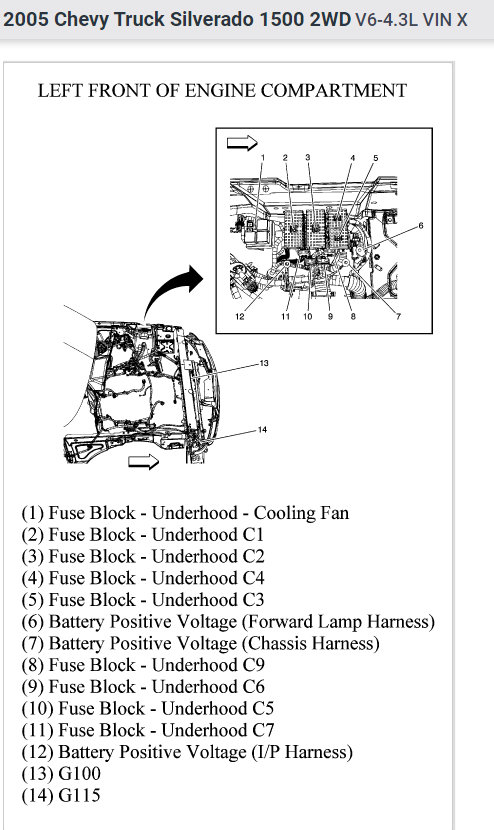 2005 Chevy Truck Silverado 1500 2WD V6-4.3L VIN X

LEFT FRONT OF ENGINE COMPARTMENT

1 2 3 4 5 6

12 11 10 9 8 7

13

14

(1) Fuse Block - Underhood - Cooling Fan
(2) Fuse Block - Underhood C1
(3) Fuse Block - Underhood C2
(4) Fuse Block - Underhood C4
(5) Fuse Block - Underhood C3
(6) Battery Positive Voltage (Forward Lamp Harness)
(7) Battery Positive Voltage (Chassis Harness)
(8) Fuse Block - Underhood C9
(9) Fuse Block - Underhood C6
(10) Fuse Block - Underhood C5
(11) Fuse Block - Underhood C7
(12) Battery Positive Voltage (I/P Harness)
(13) G100
(14) G115