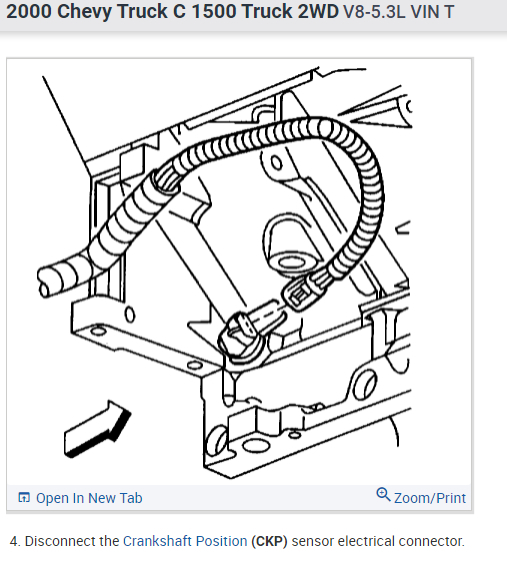 2000 Chevy Truck C 1500 Truck 2WD V8-5.3L VIN T

Open In New Tab

Zoom/Print

4. Disconnect the Crankshaft Position (CKP) sensor electrical connector.