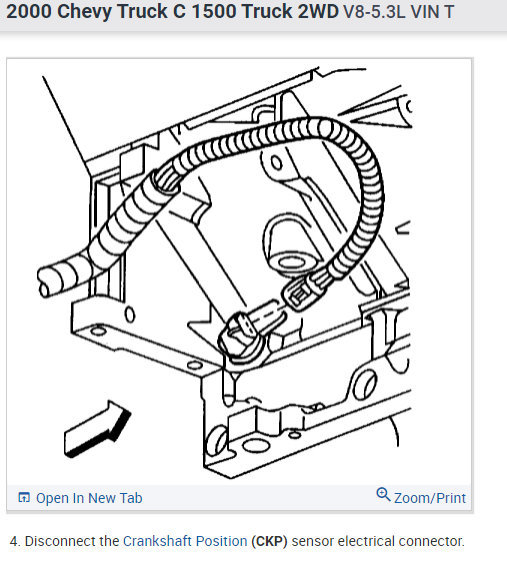 2000 Chevy Truck C 1500 Truck 2WD V8-5.3L VIN T

Open In New Tab

Zoom/Print

4. Disconnect the Crankshaft Position (CKP) sensor electrical connector.