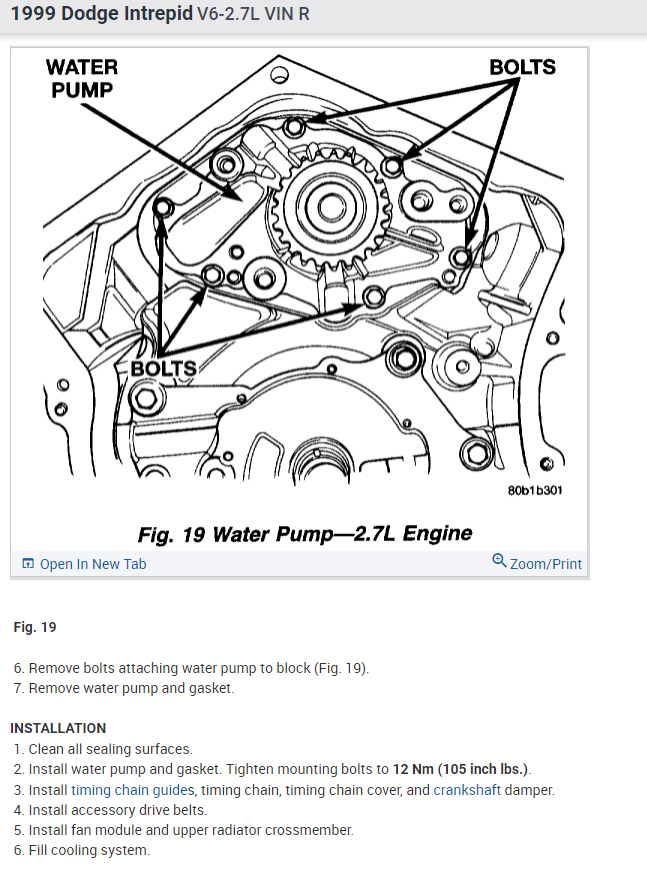 1999 Dodge Intrepid V6-2.7L VIN R

WATER PUMP

BOLTS

BOLTS

80b1b301

Fig. 19 Water Pump—2.7L Engine

Open In New Tab

Zoom/Print

Fig. 19

6. Remove bolts attaching water pump to block (Fig. 19).
7. Remove water pump and gasket.

INSTALLATION
1. Clean all sealing surfaces.
2. Install water pump and gasket. Tighten mounting bolts to 12 Nm (105 inch lbs.).
3. Install timing chain guides, timing chain, timing chain cover, and crankshaft damper.
4. Install accessory drive belts.
5. Install fan module and upper radiator crossmember.
6. Fill cooling system.