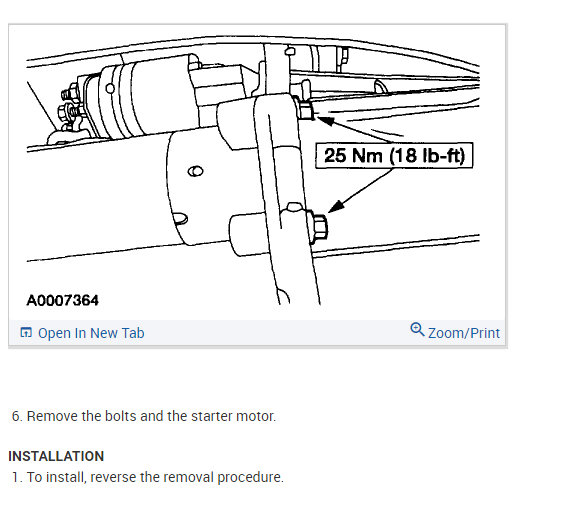 25 Nm (18 lb-ft)

A0007364

Open In New Tab

Zoom/Print

6. Remove the bolts and the starter motor.

INSTALLATION

1. To install, reverse the removal procedure.