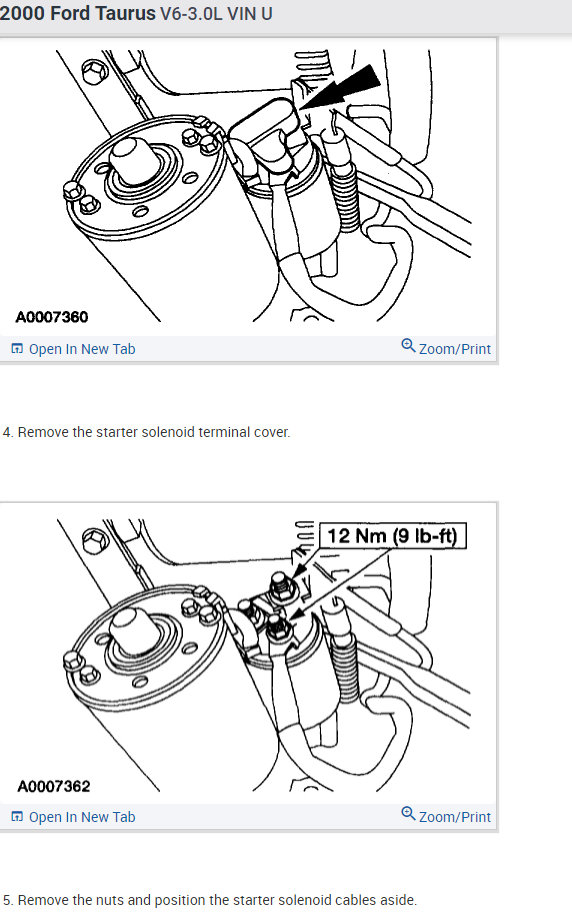 2000 Ford Taurus V6-3.0L VIN U

A0007360

Open In New Tab

Zoom/Print

4. Remove the starter solenoid terminal cover.

12 Nm (9 lb-ft)

A0007362

Open In New Tab

Zoom/Print

5. Remove the nuts and position the starter solenoid cables aside.