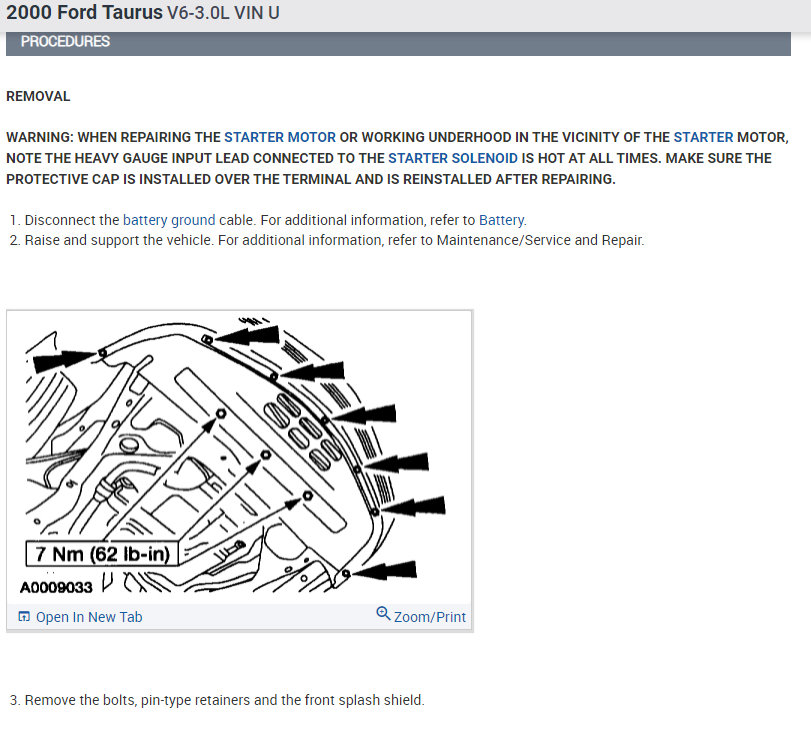 2000 Ford Taurus V6-3.0L VIN U

PROCEDURES

REMOVAL

WARNING: WHEN REPAIRING THE STARTER MOTOR OR WORKING UNDERHOOD IN THE VICINITY OF THE STARTER MOTOR, NOTE THE HEAVY GAUGE INPUT LEAD CONNECTED TO THE STARTER SOLENOID IS HOT AT ALL TIMES. MAKE SURE THE PROTECTIVE CAP IS INSTALLED OVER THE TERMINAL AND IS REINSTALLED AFTER REPAIRING.

1. Disconnect the battery ground cable. For additional information, refer to Battery.
2. Raise and support the vehicle. For additional information, refer to Maintenance/Service and Repair.

7 Nm (62 lb-in)

A0009033

Open In New Tab

Zoom/Print

3. Remove the bolts, pin-type retainers and the front splash shield.