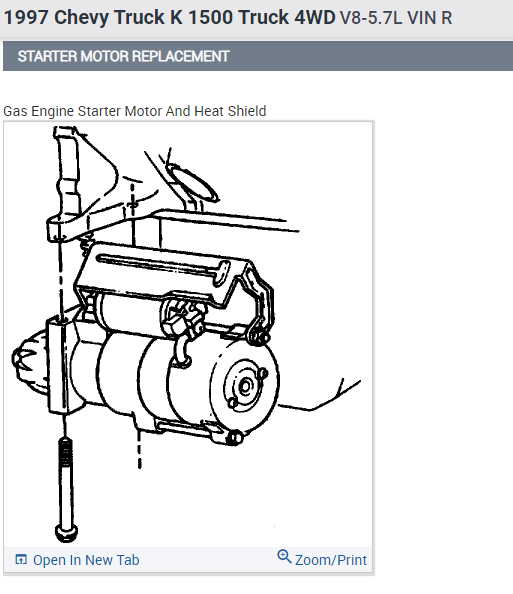 1997 Chevy Truck K 1500 Truck 4WD V8-5.7L VIN R

STARTER MOTOR REPLACEMENT

Gas Engine Starter Motor And Heat Shield

Open In New Tab

Zoom/Print