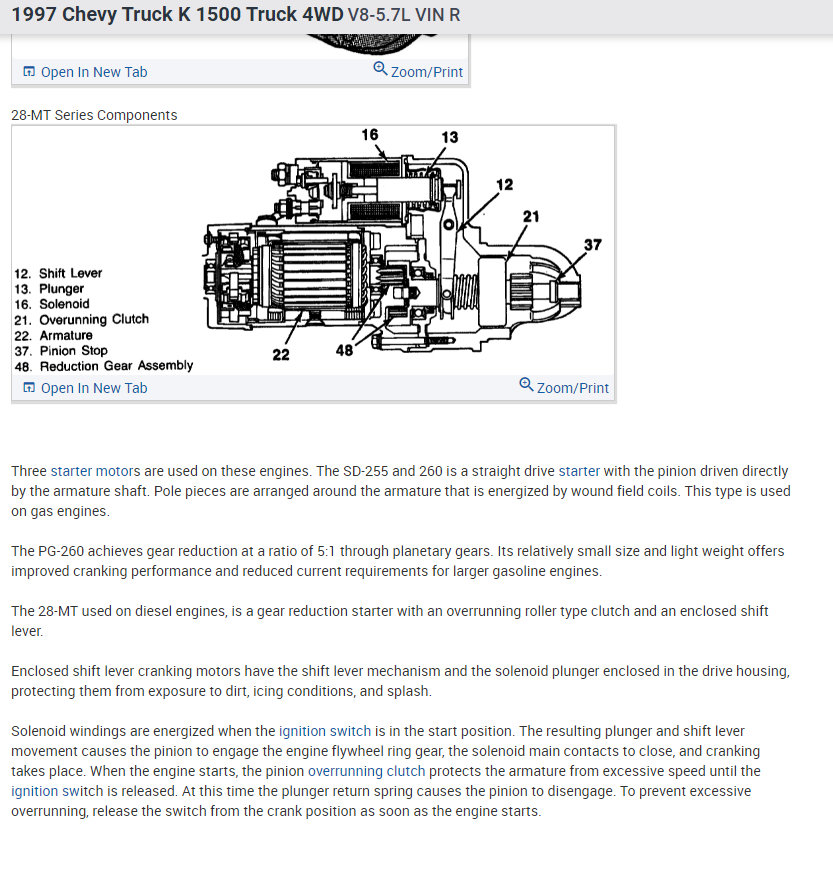 1997 Chevy Truck K 1500 Truck 4WD V8-5.7L VIN R

Open In New Tab Zoom/Print

28-MT Series Components

16 13 12 21 37 22 48

12. Shift Lever
13. Plunger
16. Solenoid
21. Overunning Clutch
22. Armature
37. Pinion Stop
48. Reduction Gear Assembly

Open In New Tab Zoom/Print

Three starter motors are used on these engines. The SD-255 and 260 is a straight drive starter with the pinion driven directly by the armature shaft. Pole pieces are arranged around the armature that is energized by wound field coils. This type is used on gas engines.

The PG-260 achieves gear reduction at a ratio of 5:1 through planetary gears. Its relatively small size and light weight offers improved cranking performance and reduced current requirements for larger gasoline engines.

The 28-MT used on diesel engines, is a gear reduction starter with an overrunning roller type clutch and an enclosed shift lever.

Enclosed shift lever cranking motors have the shift lever mechanism and the solenoid plunger enclosed in the drive housing, protecting them from exposure to dirt, icing conditions, and splash.

Solenoid windings are energized when the ignition switch is in the start position. The resulting plunger and shift lever movement causes the pinion to engage the engine flywheel ring gear, the solenoid main contacts to close, and cranking takes place. When the engine starts, the pinion overrunning clutch protects the armature from excessive speed until the ignition switch is released. At this time the plunger return spring causes the pinion to disengage. To prevent excessive overrunning, release the switch from the crank position as soon as the engine starts.