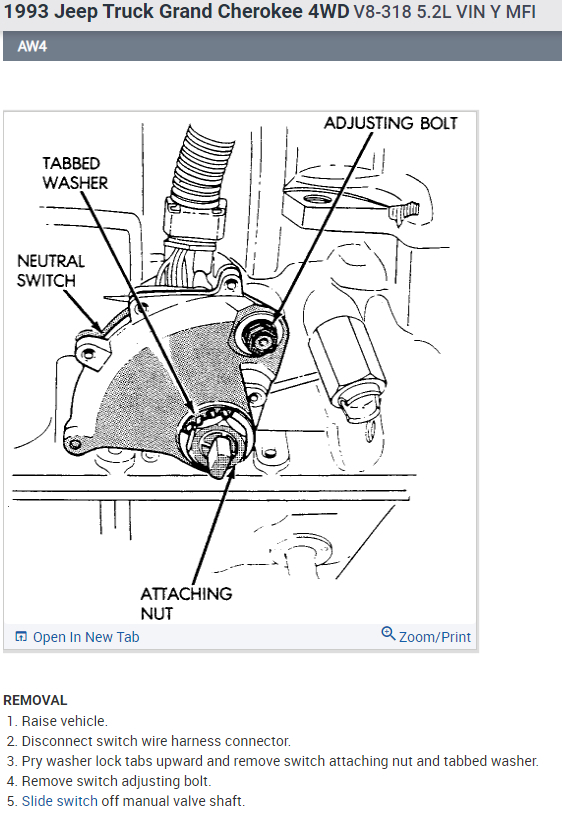 1993 Jeep Truck Grand Cherokee 4WD V8-318 5.2L VIN Y MFI

AW4

ADJUSTING BOLT

TABBED WASHER

NEUTRAL SWITCH

ATTACHING NUT

Open In New Tab

Zoom/Print

REMOVAL

1. Raise vehicle.
2. Disconnect switch wire harness connector.
3. Pry washer lock tabs upward and remove switch attaching nut and tabbed washer.
4. Remove switch adjusting bolt.
5. Slide switch off manual valve shaft.