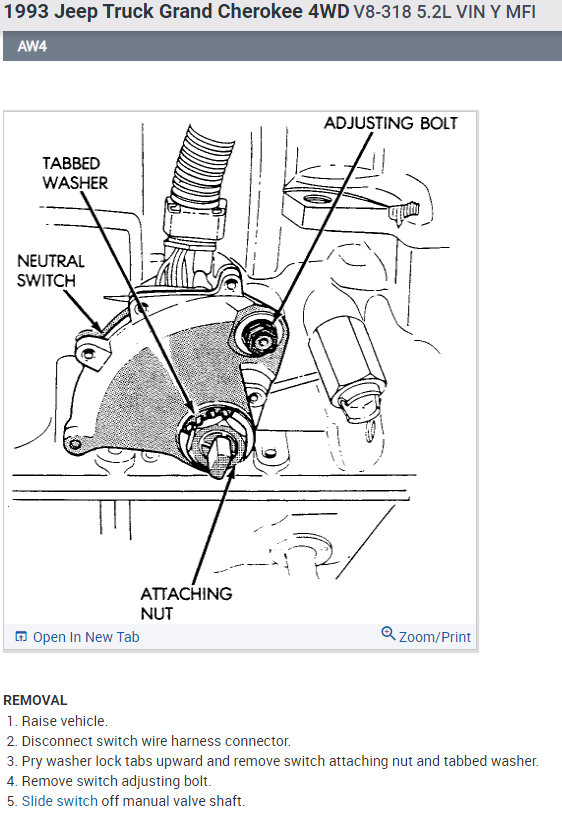 1993 Jeep Truck Grand Cherokee 4WD V8-318 5.2L VIN Y MFI

AW4

ADJUSTING BOLT

TABBED WASHER

NEUTRAL SWITCH

ATTACHING NUT

Open In New Tab

Zoom/Print

REMOVAL

1. Raise vehicle.
2. Disconnect switch wire harness connector.
3. Pry washer lock tabs upward and remove switch attaching nut and tabbed washer.
4. Remove switch adjusting bolt.
5. Slide switch off manual valve shaft.