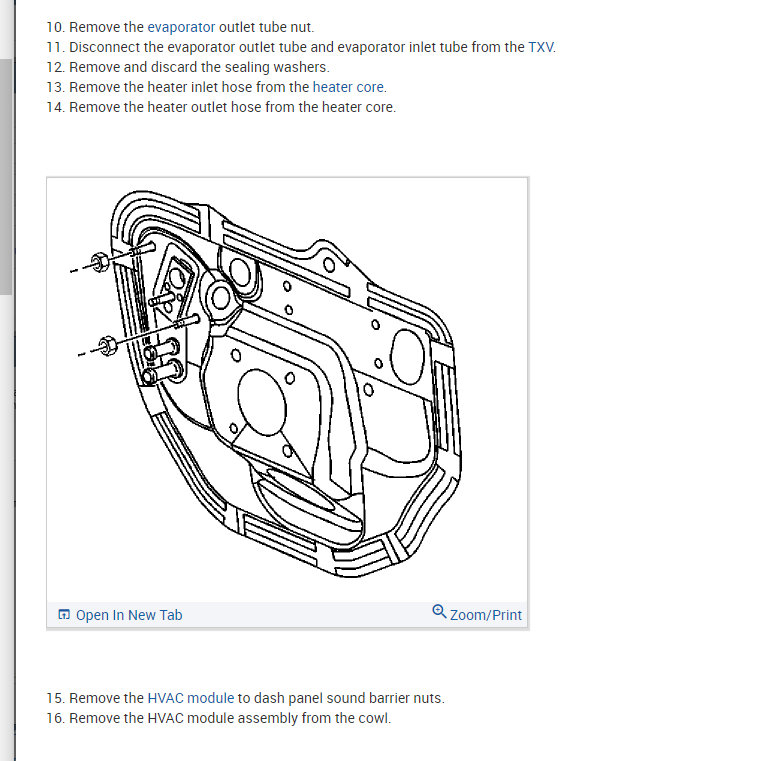 10. Remove the evaporator outlet tube nut.
11. Disconnect the evaporator outlet tube and evaporator inlet tube from the TXV.
12. Remove and discard the sealing washers.
13. Remove the heater inlet hose from the heater core.
14. Remove the heater outlet hose from the heater core.

Open In New Tab
Zoom/Print

15. Remove the HVAC module to dash panel sound barrier nuts.
16. Remove the HVAC module assembly from the cowl.